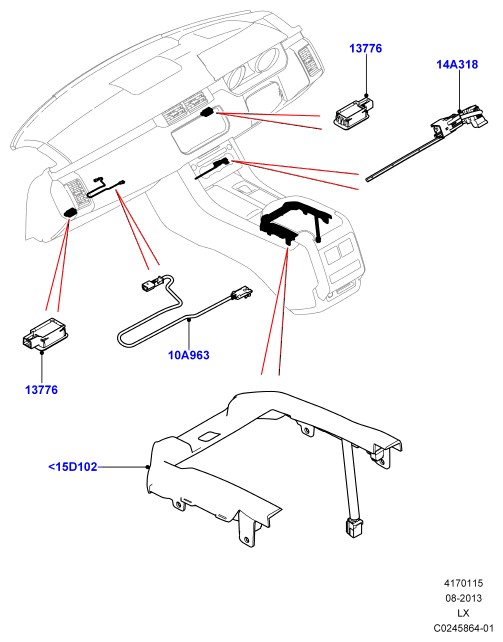 13776

14A318

10A963

13776

<15D102

4170115
08-2013
LX
C0245864-01