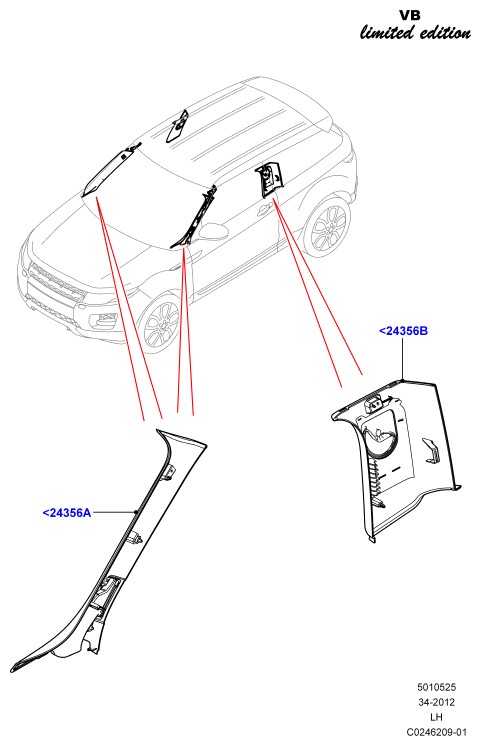 VB
limited edition

<24356B

<24356A

5010525
34-2012
LH
C0246209-01