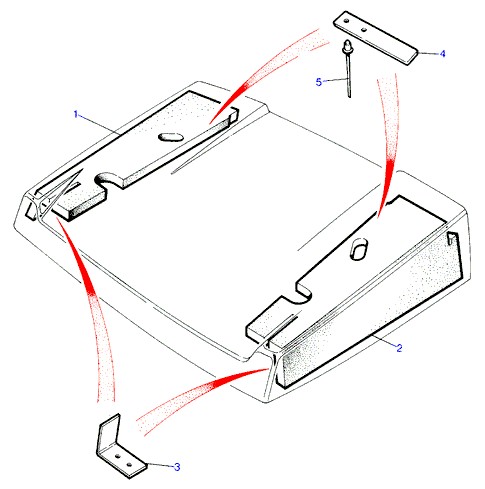 4
5
1
2
3