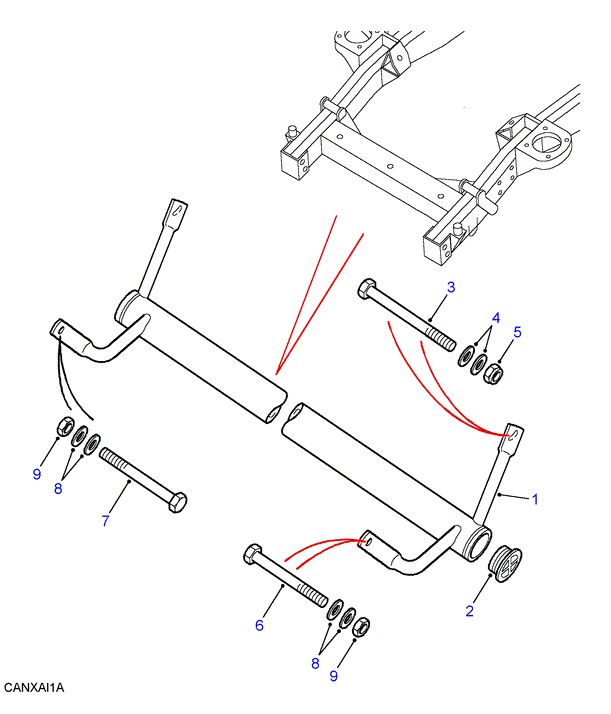 3
4
5
9
8
7
1
6
2
8
9
CANXAI1A