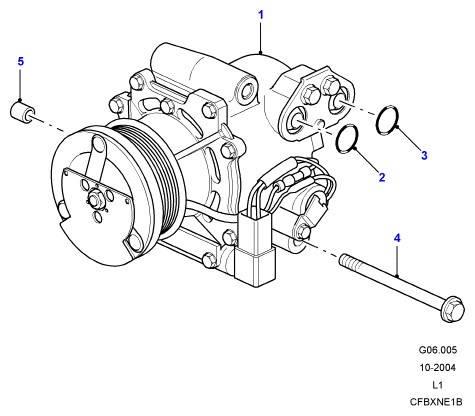 1
5
3
2
4
G06.005
10-2004
L1
CFBXNE1B