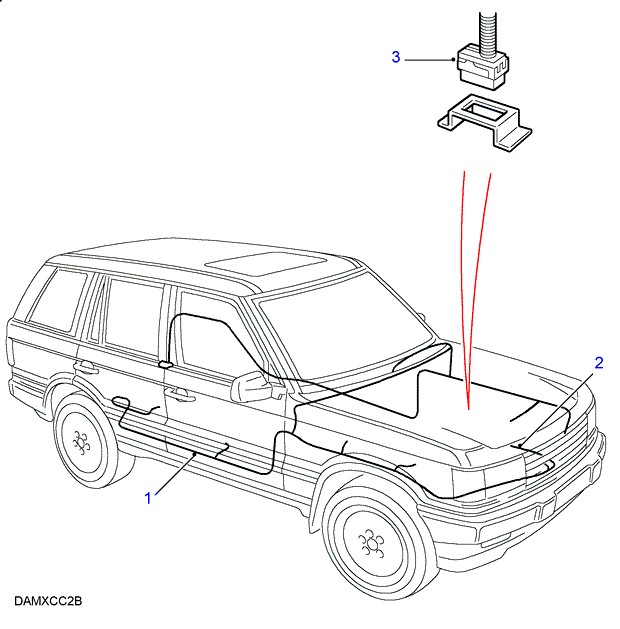 3

2

1

DAMXCC2B