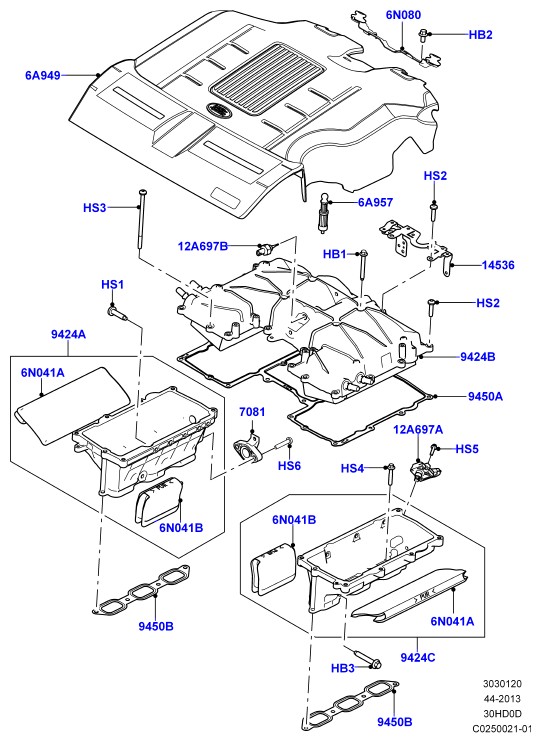 6N080
HB2
6A949
HS2
HS3
6A957
12A697B
HB1
14536
HS1
HS2
9424A
9424B
6N041A
9450A
7081
12A697A
HS5
HS6
HS4
6N041B
6N041B
6N041A
9450B
9424C
HB3
9450B
3030120
44-2013
30HD0D
C0250021-01