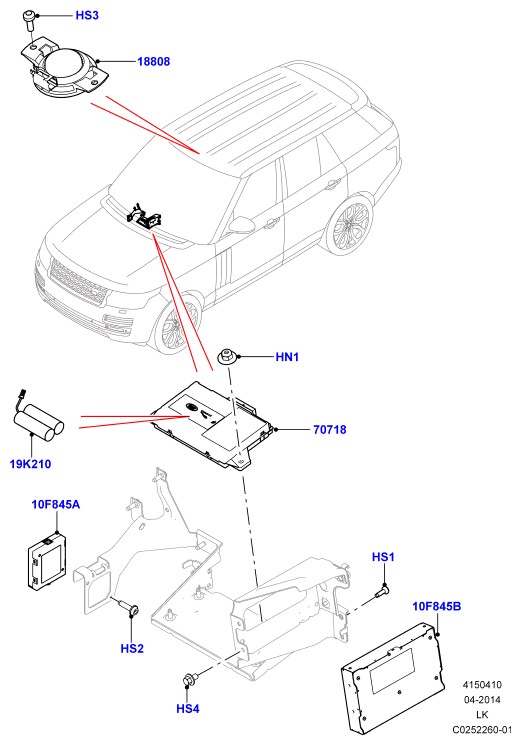 HS3
18808
HN1
70718
19K210
10F845A
HS1
10F845B
HS2
HS4
4150410
04-2014
LK
C0252260-01