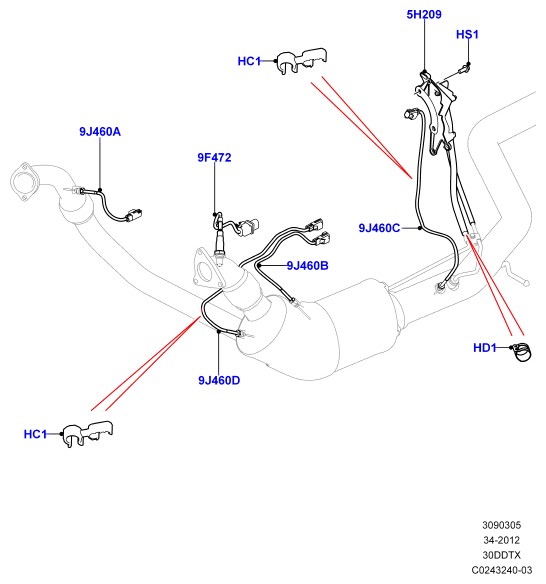 5H209
HS1
HC1
9J460A
9F472
9J460C
9J460B
HD1
9J460D
HC1

3090305
34-2012
30DDTX
C0243240-03