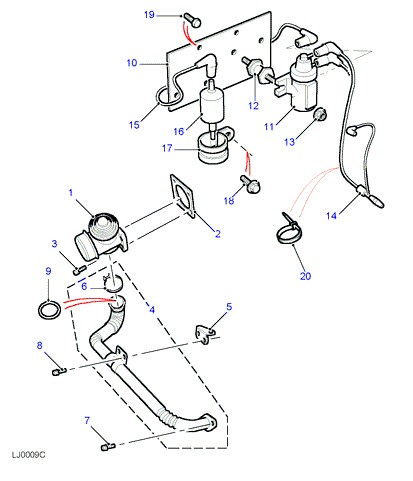 19
10
12
15
16
11
13
17
18
14
1
2
3
20
9
6
4
5
8
7
LJ0009C