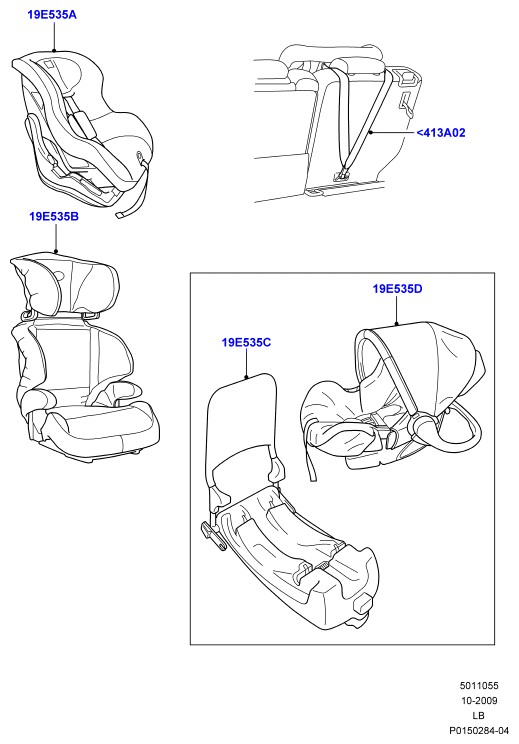 19E535A

<413A02

19E535B

19E535D

19E535C

5011055
10-2009
LB
P0150284-04