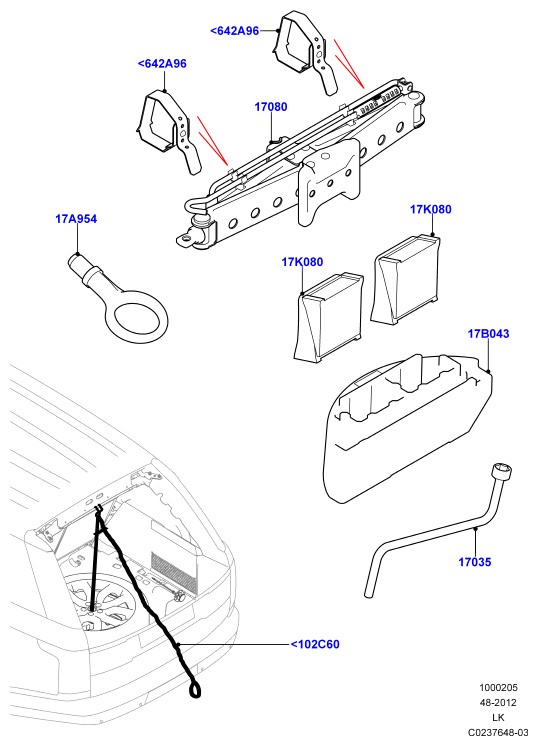 <642A96
<642A96
17080
17A954
17K080
17K080
17B043
17035
<102C60
1000205
48-2012
LK
C0237648-03