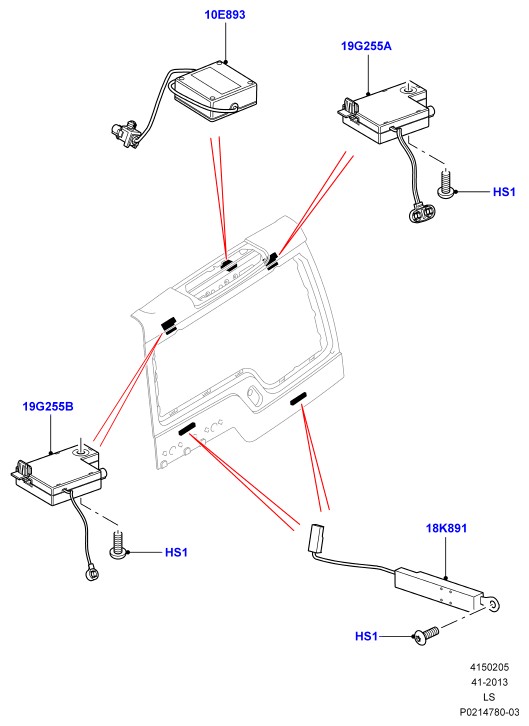 10E893

19G255A

HS1

19G255B

HS1

18K891

HS1

4150205
41-2013
LS
P0214780-03