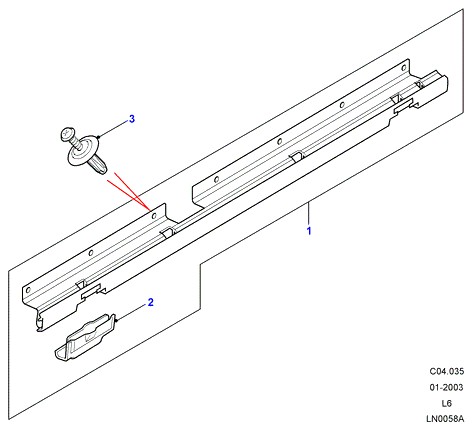 3

1

2

C04.035
01-2003
L6
LN0058A