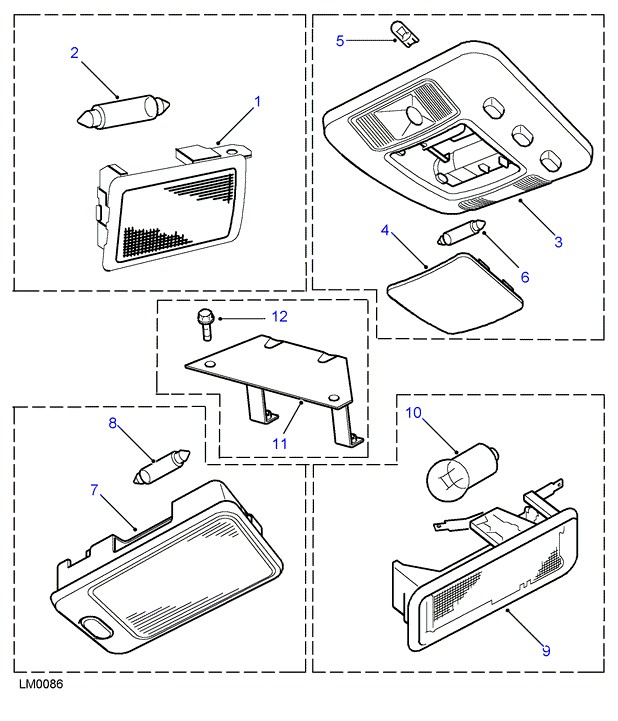 2
1
5
3
4
6
12
11
8
7
10
9
LM0086