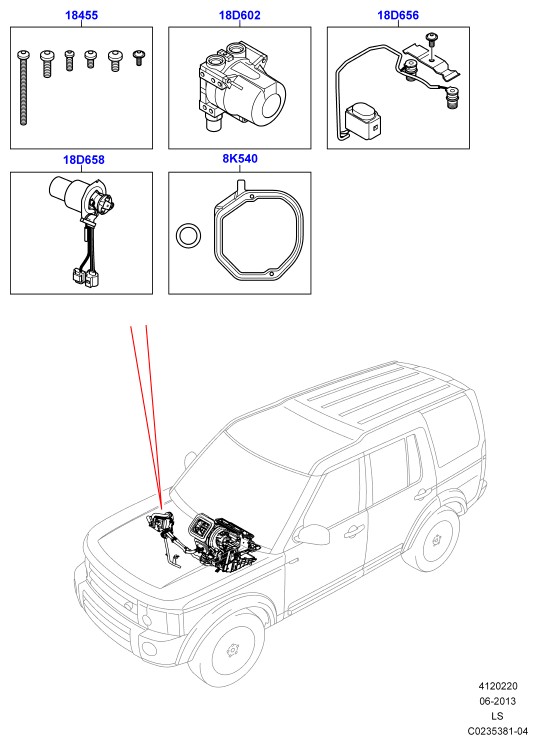 18455

18D602

18D656

18D658

8K540

4120220
06-2013
LS
C0235381-04