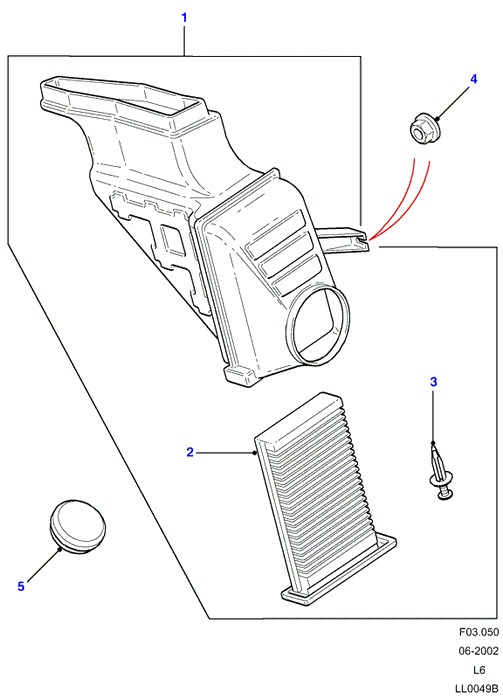 1
4
3
2
5
F03.050
06-2002
L6
LL0049B