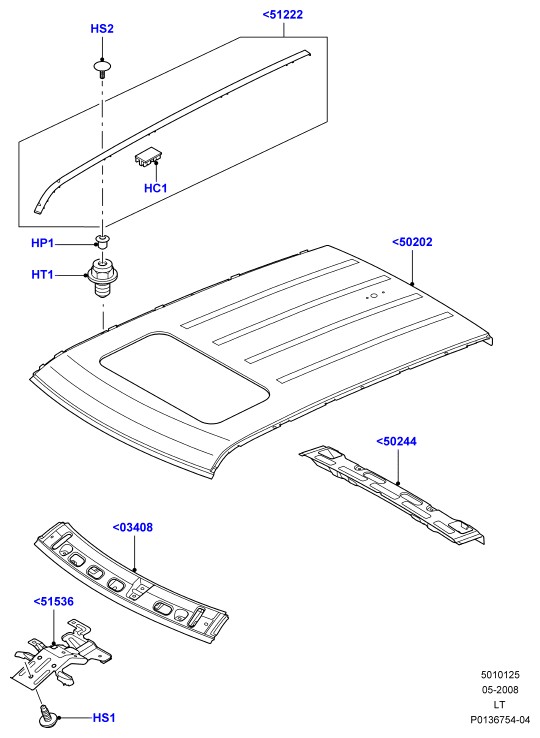 <51222
HS2
HC1
HP1
HT1
<50202
<50244
<03408
<51536
HS1
5010125
05-2008
LT
P0136754-04