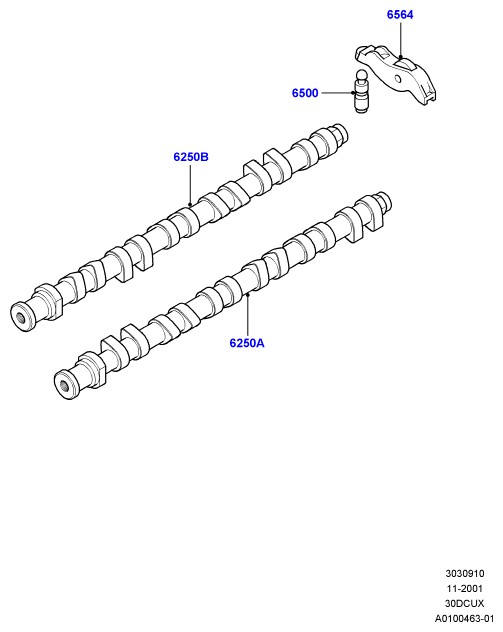 6564

6500

6250B

6250A

3030910
11-2001
30DCUX
A0100463-01