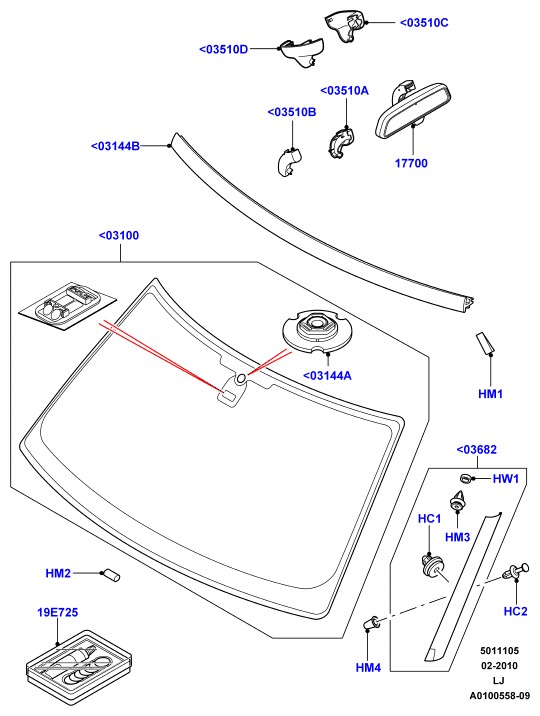 <03510C
<03510D
<03510A
<03510B
<03144B
17700
<03100
<03144A
HM1
<03682
HW1
HC1
HM3
HM2
HC2
19E725
HM4
5011105
02-2010
LJ
A0100558-09