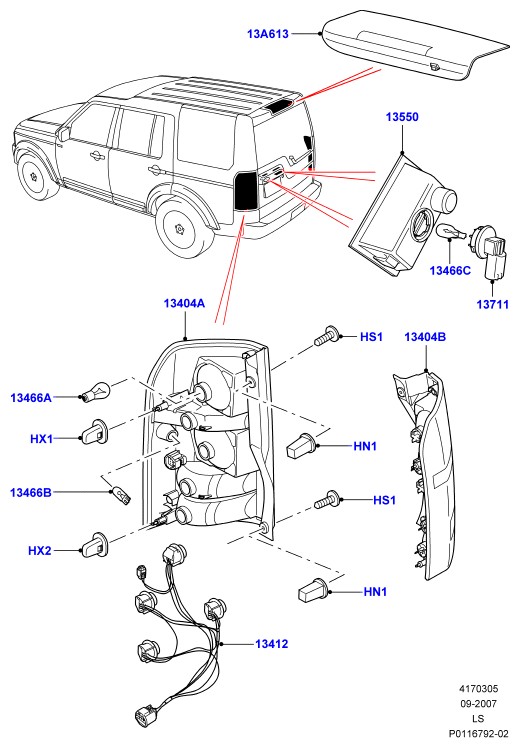 13A613

13550

13466C

13711

13404A

HS1

13404B

13466A

HX1

HN1

13466B

HS1

HX2

HN1

13412

4170305
09-2007
LS
P0116792-02