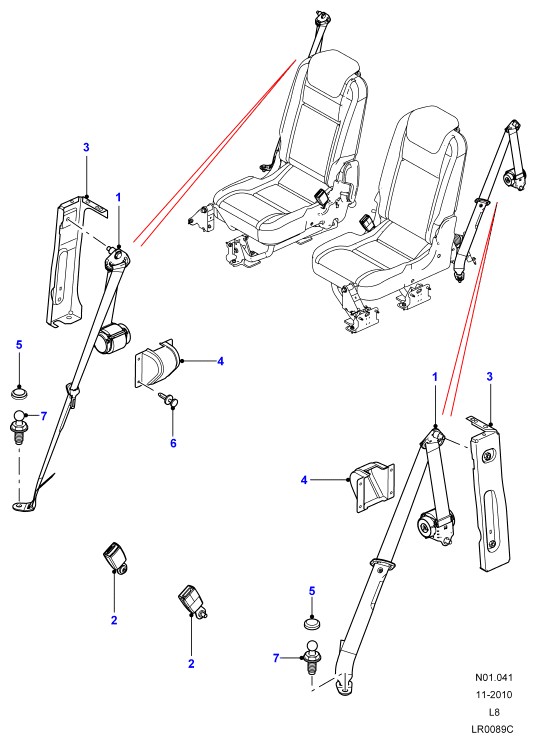 3
1
5
7
4
6
2
2
1
3
4
5
7
N01.041
11-2010
L8
LR0089C