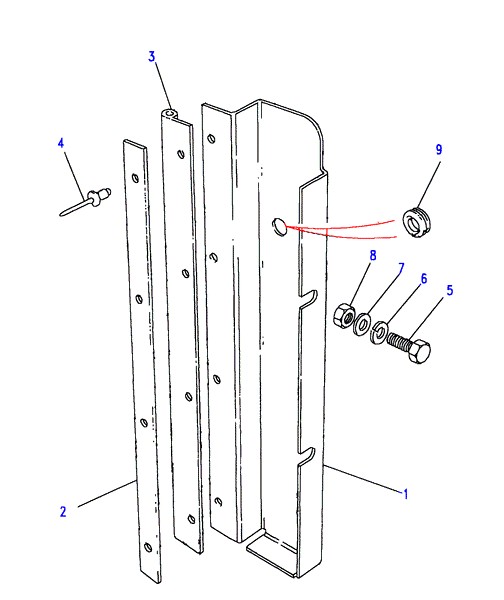 3
4
9
8
7
6
5
2
1