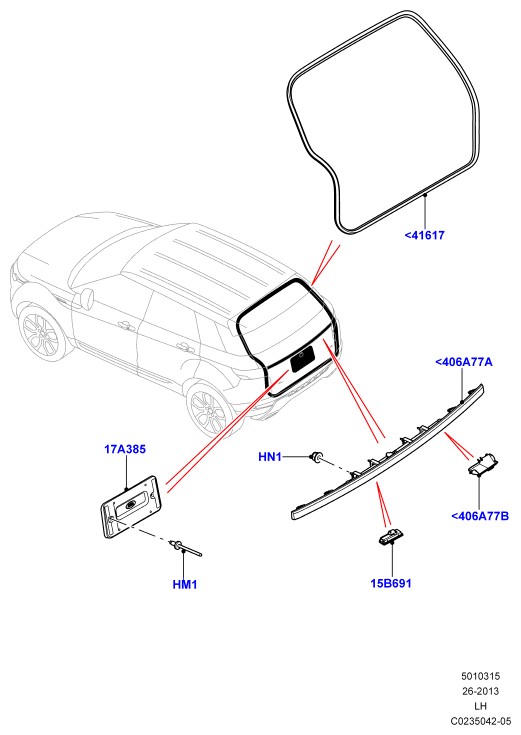 <41617

<406A77A

17A385

HN1

<406A77B

HM1

15B691

5010315
26-2013
LH
C0235042-05