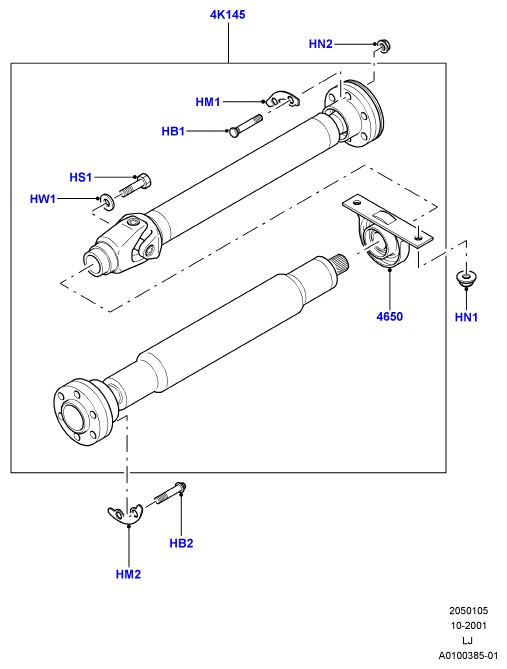 4K145

HN2

HM1

HB1

HS1

HW1

4650

HN1

HB2

HM2

2050105
10-2001
LJ
A0100385-01