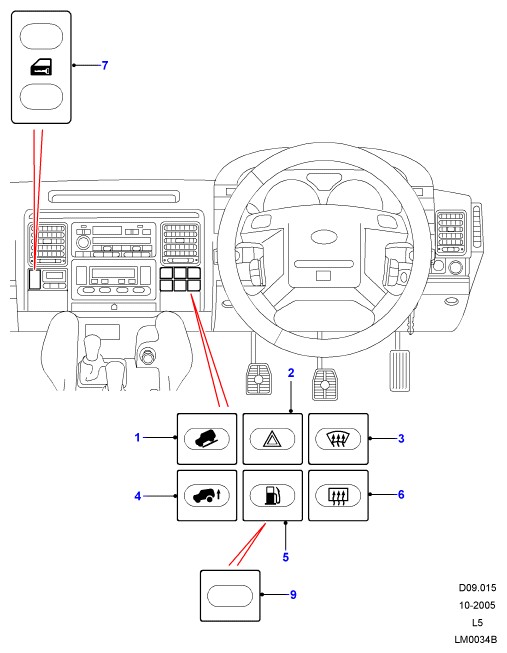 7

2

1

3

4

6

5

9

D09.015
10-2005
L5
LM0034B