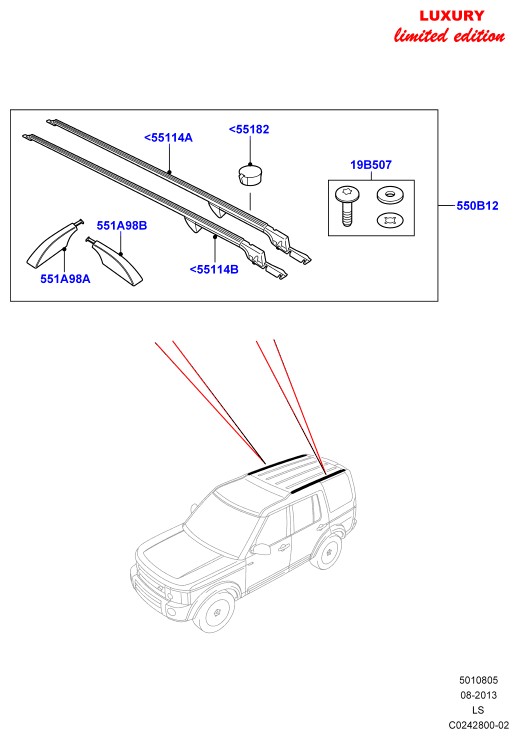 LUXURY
limited edition

<55114A
<55182
19B507
550B12
551A98B
551A98A
<55114B

5010805
08-2013
LS
C0242800-02