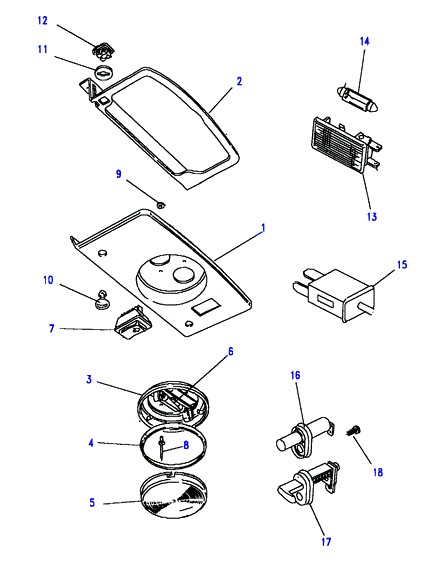 12
11
2
14
9
13
1
15
10
7
6
3
16
4
8
18
5
17