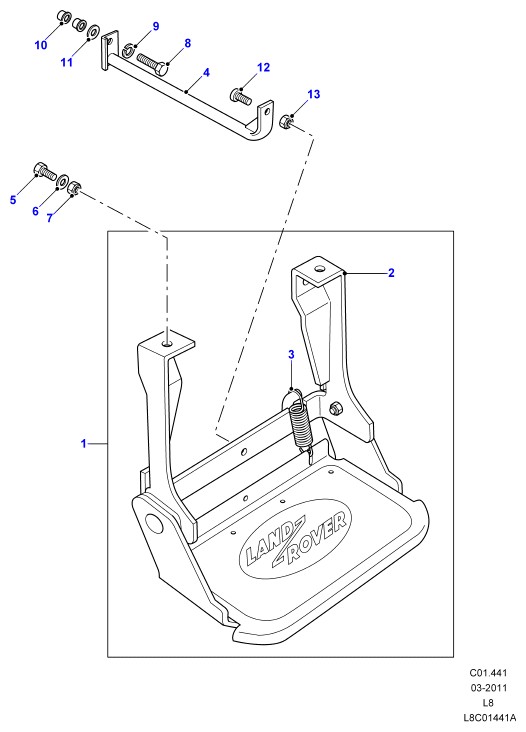 10
11
9
8
4
12
13
5
6
7
2
3
1
LAND ROVER

C01.441
03-2011
L8
L8C01441A