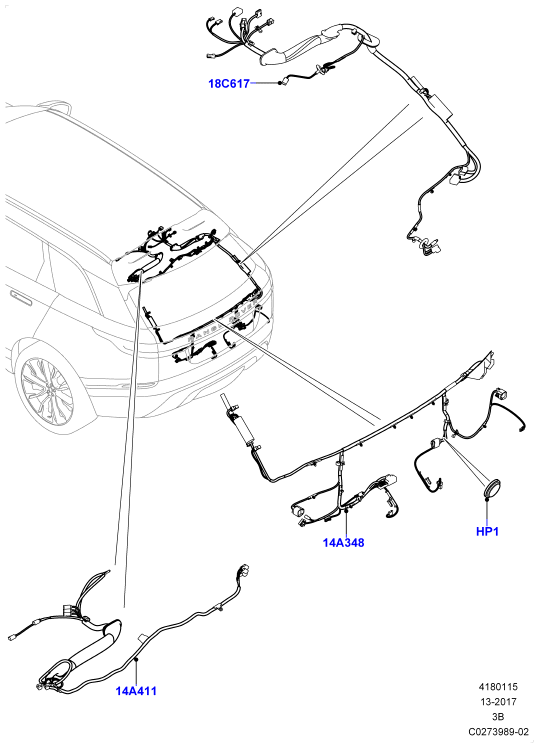 18C617

14A348

HP1

14A411

4180115
13-2017
3B
C0273989-02