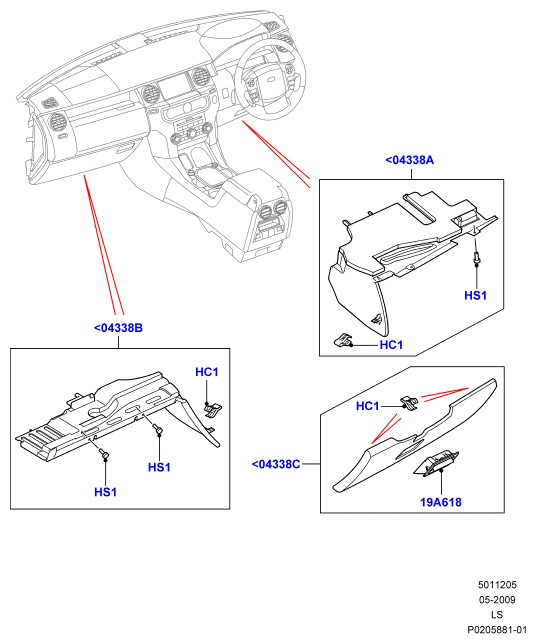 <04338A

HS1

HC1

<04338B

HC1

HS1

HS1

HC1

<04338C

19A618

5011205
05-2009
LS
P0205881-01