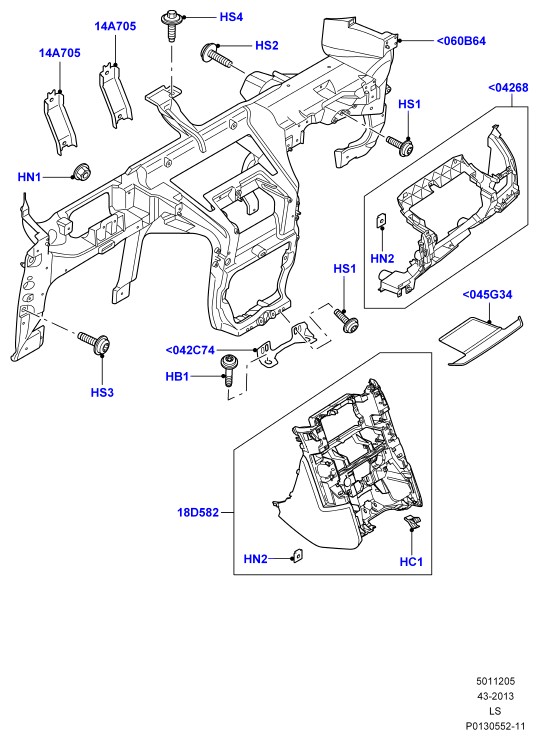 HS4
14A705
HS2
<060B64
14A705
<04268
HS1
HN1
HN2
HS1
<045G34
<042C74
HB1
HS3
18D582
HN2
HC1
5011205
43-2013
LS
P0130552-11