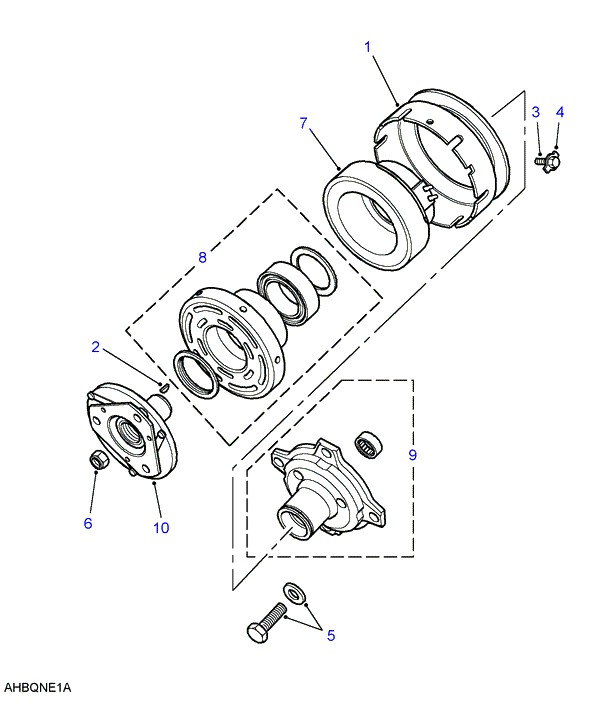 1
3
4
7
8
2
9
6
10
5
AHBQNE1A