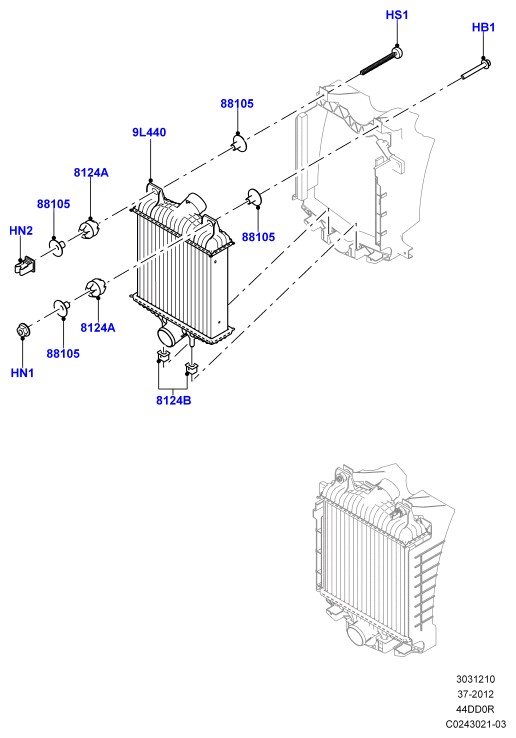 HS1
HB1
88105
9L440
8124A
88105
HN2
88105
8124A
88105
HN1
8124B

3031210
37-2012
44DD0R
C0243021-03