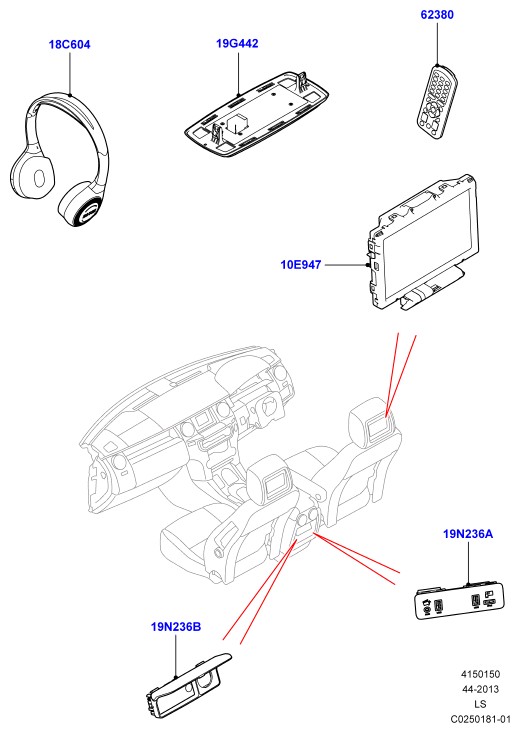 18C604

19G442

62380

10E947

19N236A

19N236B

4150150
44-2013
LS
C0250181-01