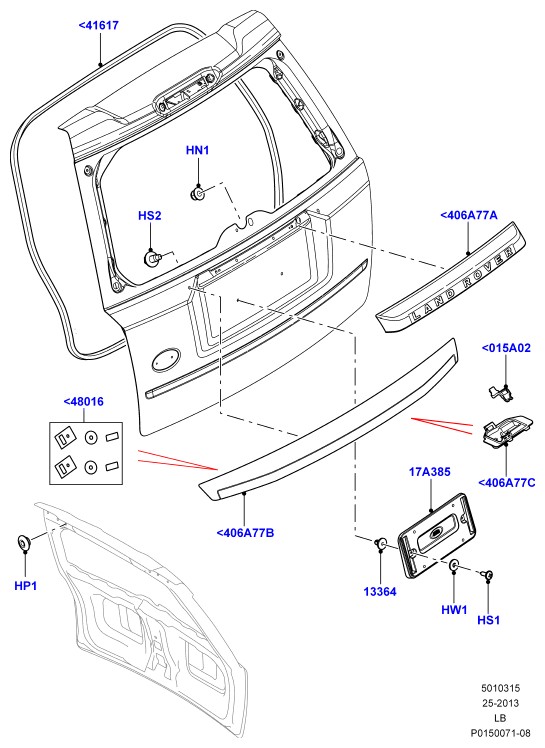 <41617

HN1

HS2

<406A77A

LAND ROVER

<015A02

<48016

<406A77C

17A385

<406A77B

HP1

13364

HW1

HS1

5010315
25-2013
LB
P0150071-08