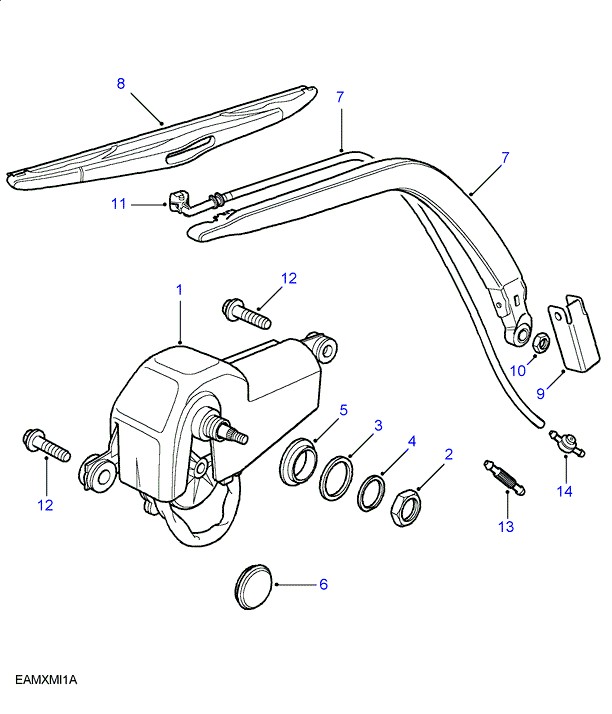 8
7
7
11
12
1
10
9
5
3
4
2
12
14
13
6
EAMXMI1A