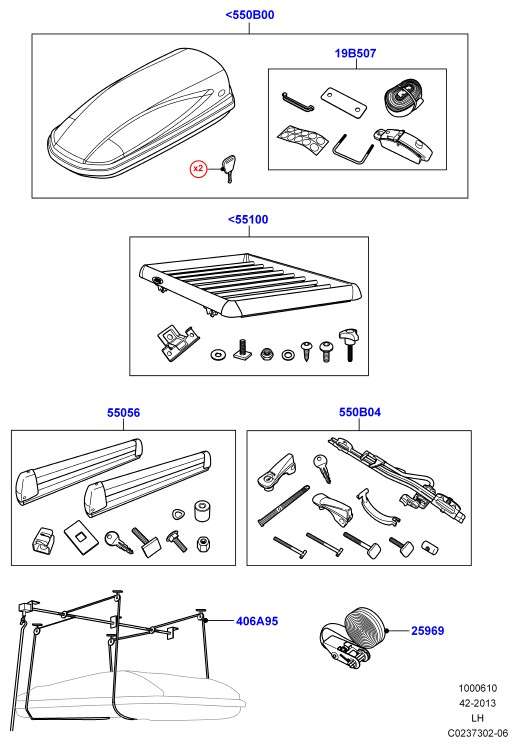 <550B00

19B507

x2

<55100

55056

550B04

406A95

25969

1000610
42-2013
LH
C0237302-06