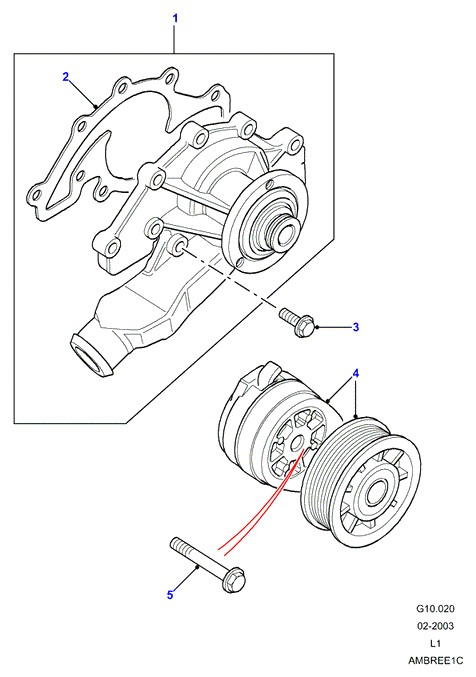 1
2
3
4
5
G10.020
02-2003
L1
AMBREE1C