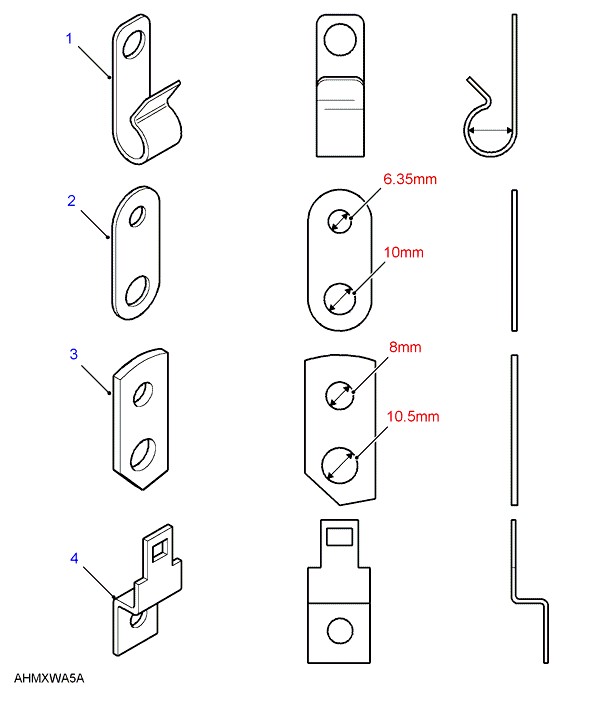 1

2

6.35mm

10mm

3

8mm

10.5mm

4

AHMXWA5A