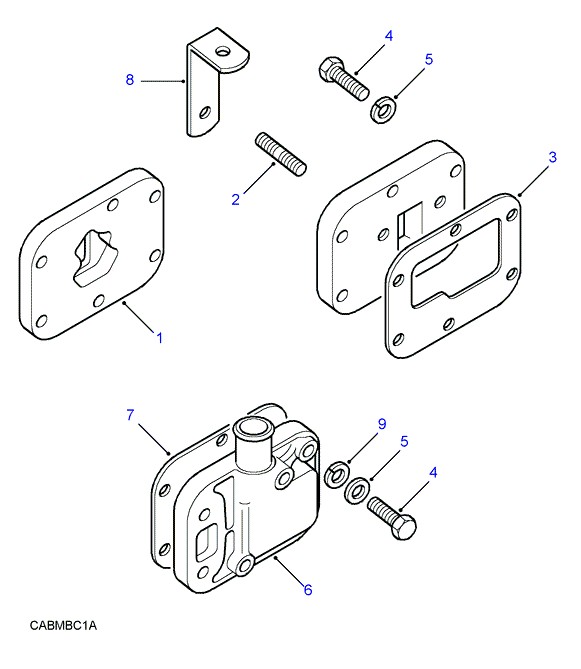 8
4
5
2
3
1
7
9
5
4
6
CABMBC1A