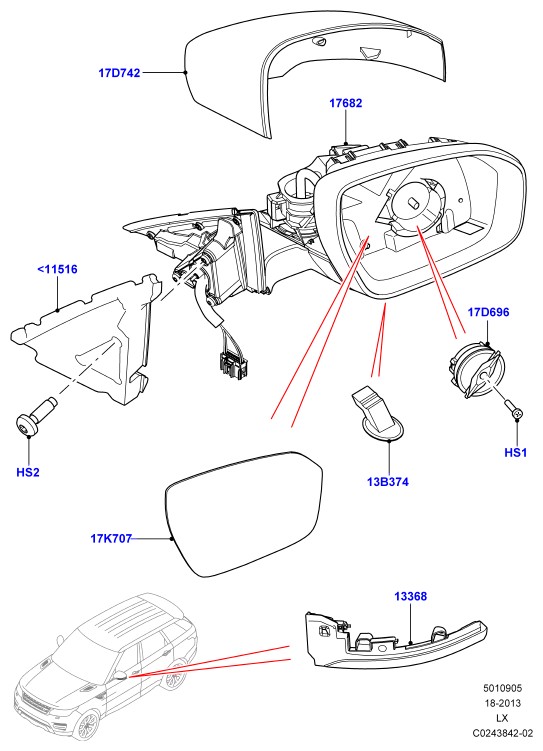 17D742
17682
<11516
17D696
HS2
HS1
13B374
17K707
13368
5010905
18-2013
LX
C0243842-02