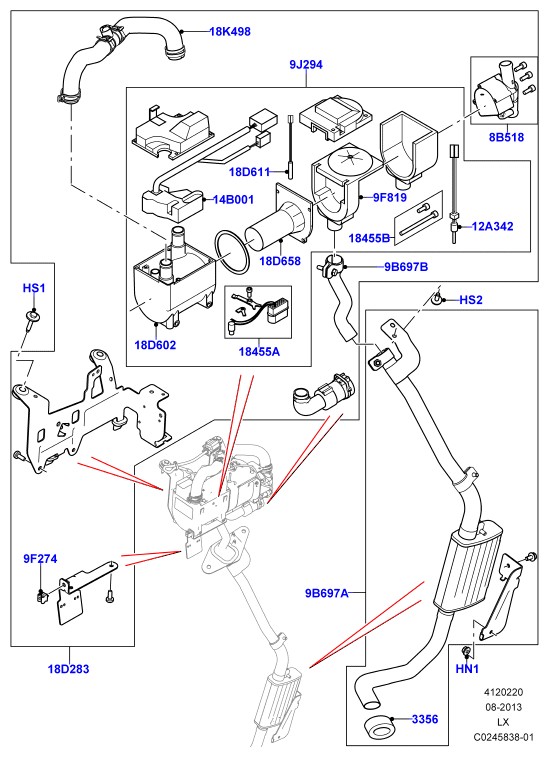 18K498

9J294

8B518

18D611

14B001

9F819

12A342

18455B

18D658

9B697B

HS1

HS2

18D602

18455A

9F274

9B697A

18D283

HN1

3356

4120220
08-2013
LX
C0245838-01