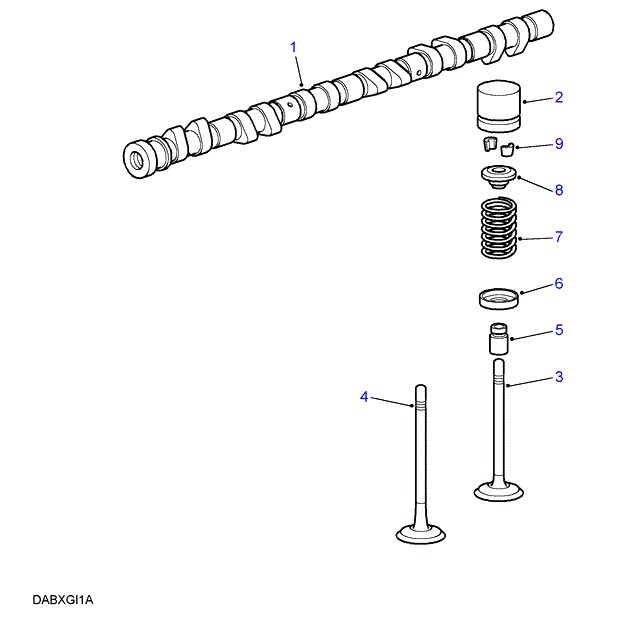 1
2
9
8
7
6
5
3
4
DABXGI1A