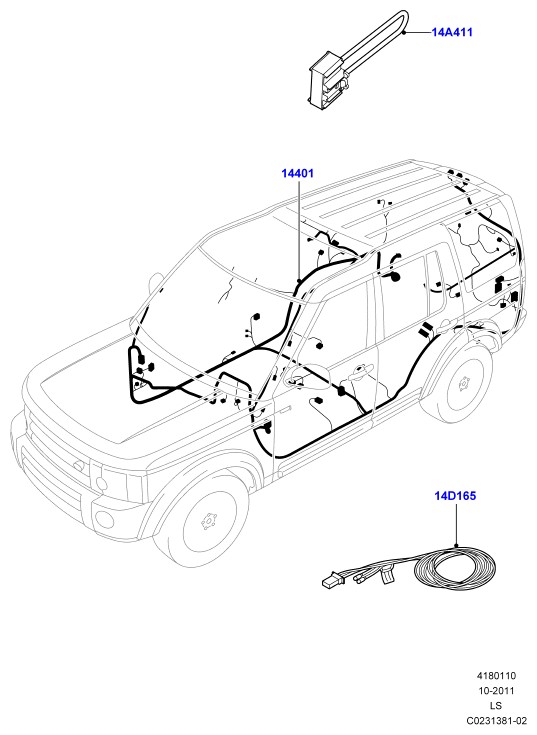 14A411

14401

14D165

4180110
10-2011
LS
C0231381-02