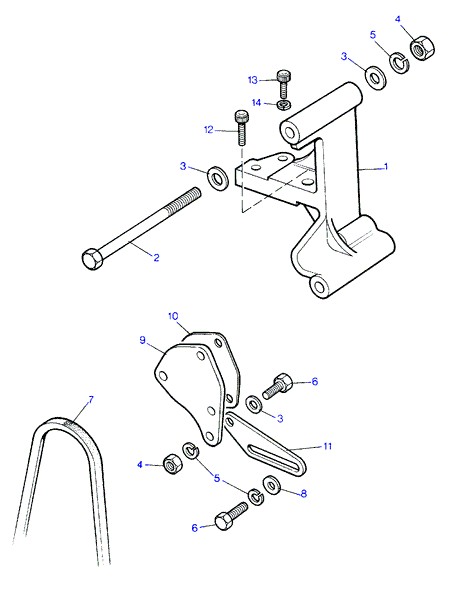 4
5
3
13
14
12
3
1
2
10
9
6
3
7
11
4
5
8
6