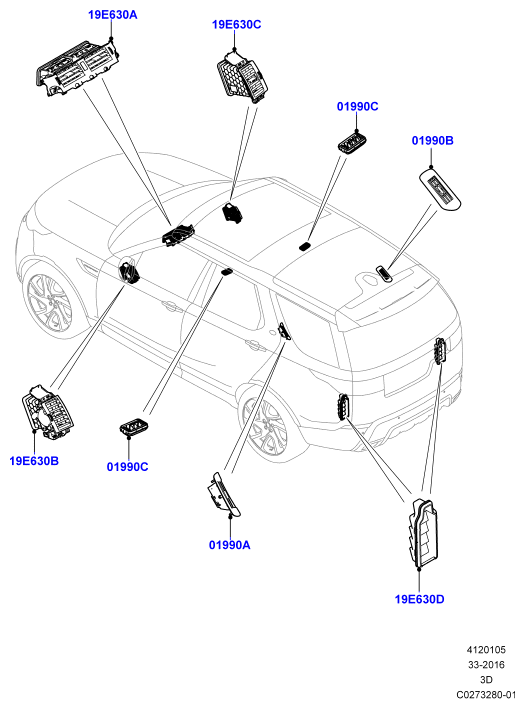 19E630A

19E630C

01990C

01990B

19E630B

01990C

01990A

19E630D

4120105
33-2016
3D
C0273280-01