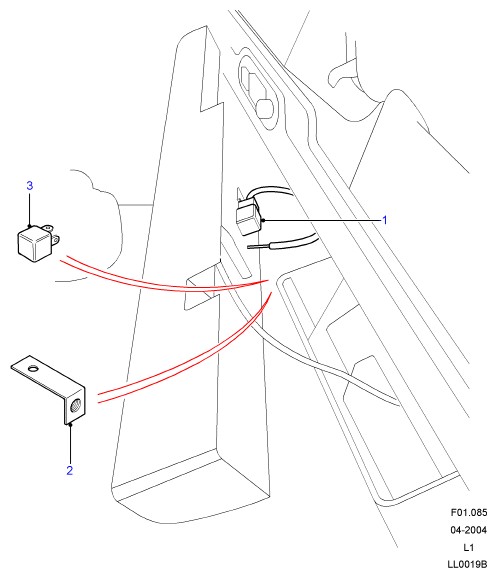 3

1

2

F01.085
04-2004
L1
LL0019B