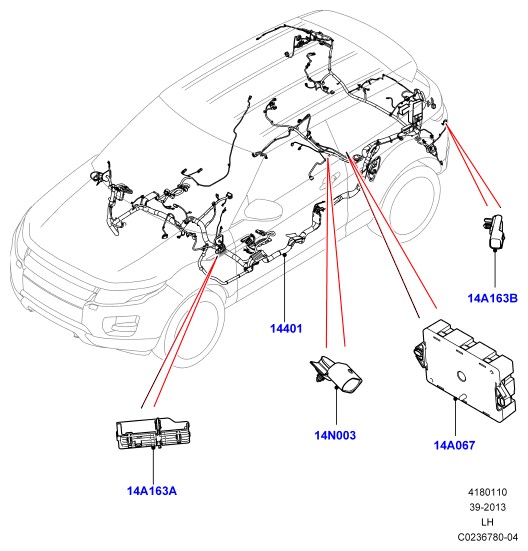 14A163B

14401

14N003

14A067

14A163A

4180110
39-2013
LH
C0236780-04