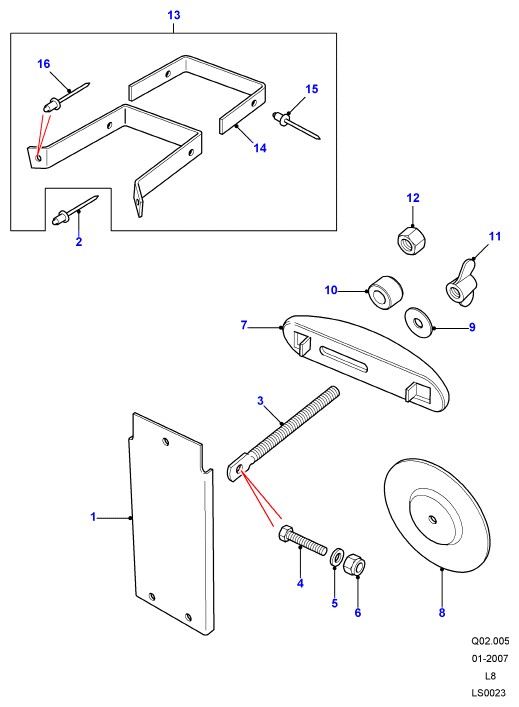 13
16
15
14
2
12
11
10
9
7
3
1
4
5
6
8
Q02.005
01-2007
L8
LS0023